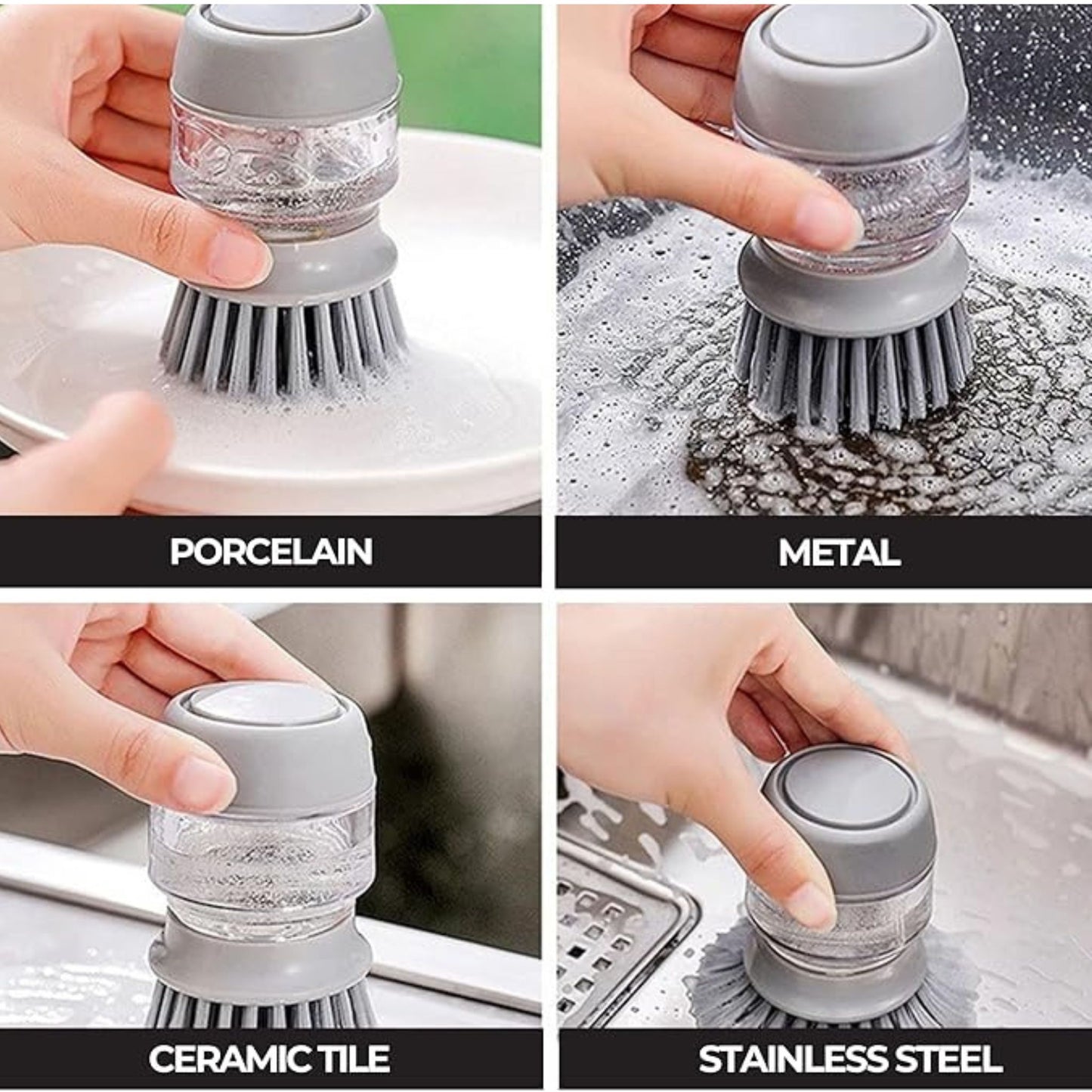 PORCELAIN

METAL

CERAMIC TILE

STAINLESS STEEL