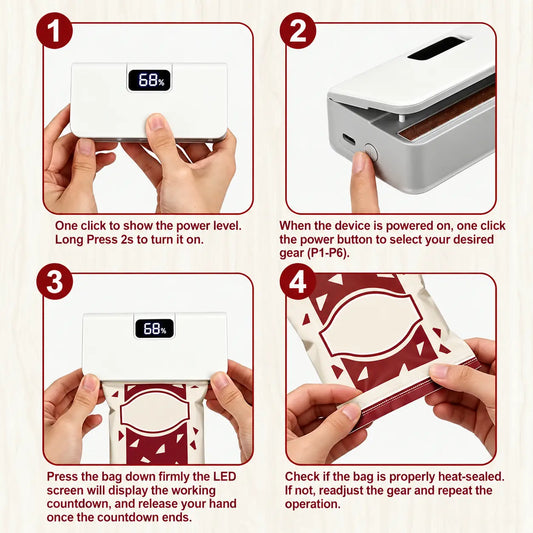 1

68%

One click to show the power level.
Long Press 2s to turn it on.

2

When the device is powered on, one click the power button to select your desired gear (P1-P6).

3

68%

Press the bag down firmly the LED screen will display the working countdown, and release your hand once the countdown ends.

4

Check if the bag is properly heat-sealed. If not, readjust the gear and repeat the operation.